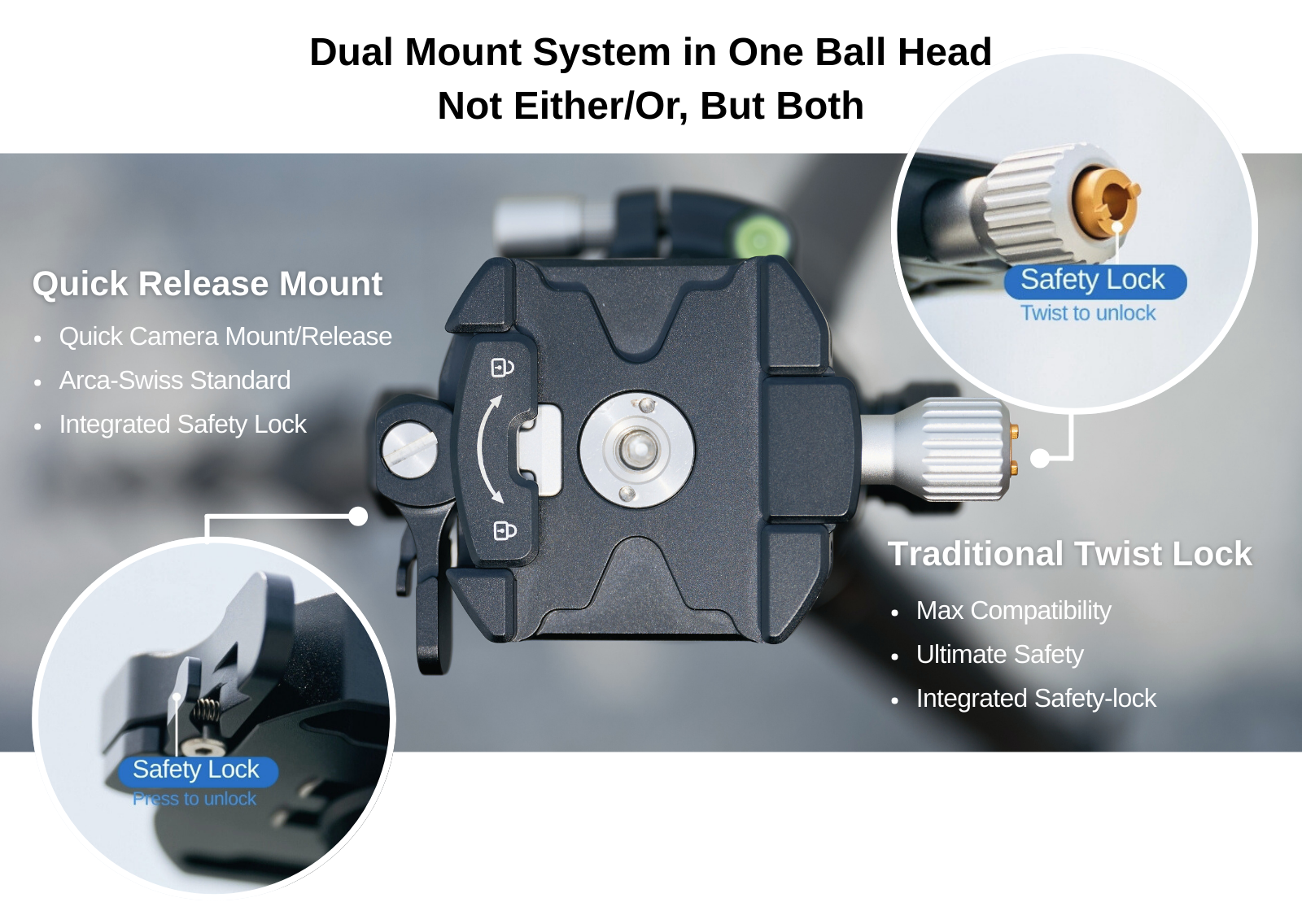 Dual Mount System in One Ball Head
Not Either/Or, But Both

Quick Release Mount
• Quick Camera Mount/Release
• Arca-Swiss Standard
• Integrated Safety Lock

Safety Lock
Twist to unlock

Traditional Twist Lock
• Max Compatibility
• Ultimate Safety
• Integrated Safety-lock

Safety Lock
Press to unlock