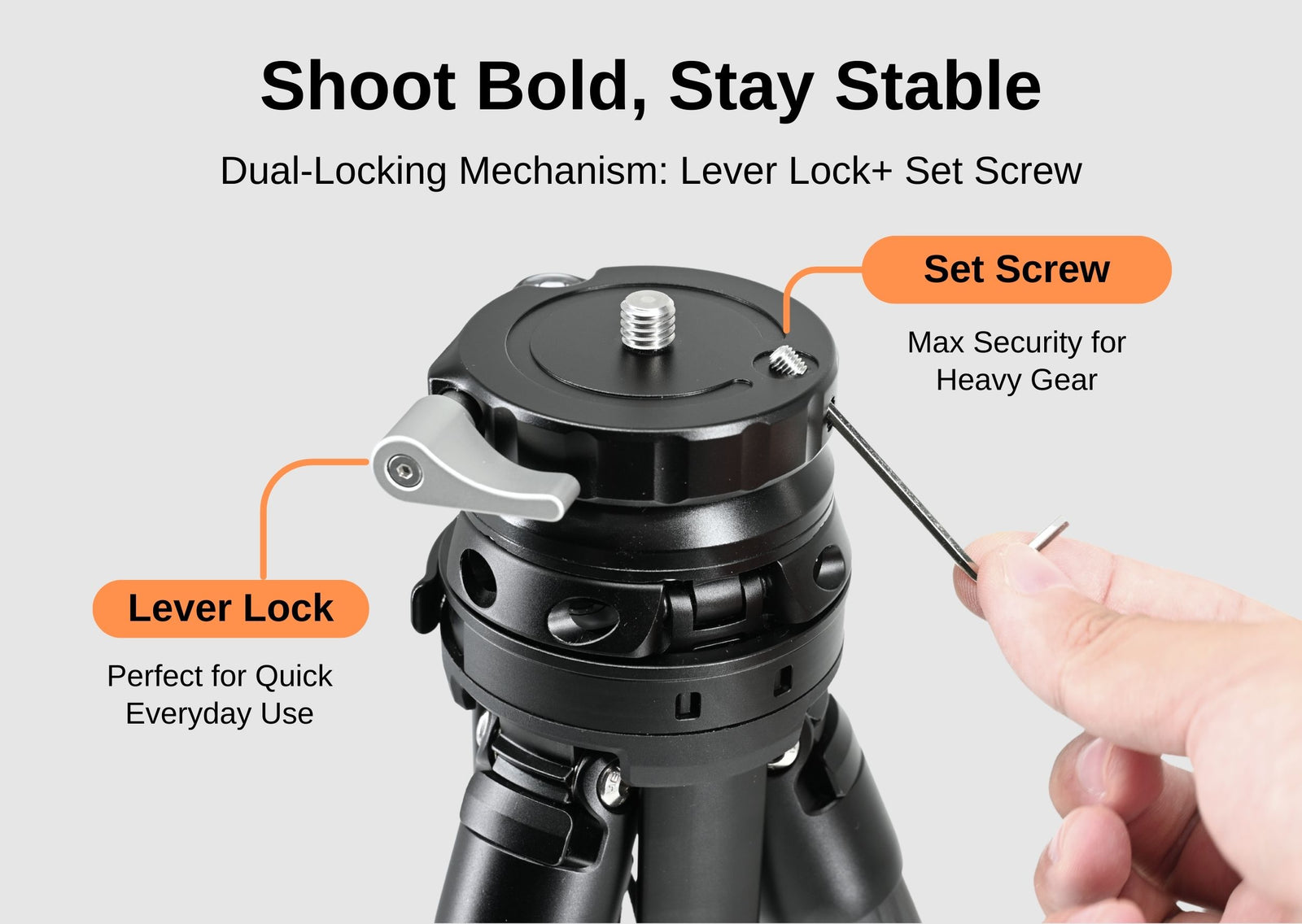 Shoot Bold, Stay Stable

Dual-Locking Mechanism: Lever Lock+ Set Screw

Set Screw

Max Security for Heavy Gear

Lever Lock

Perfect for Quick Everyday Use