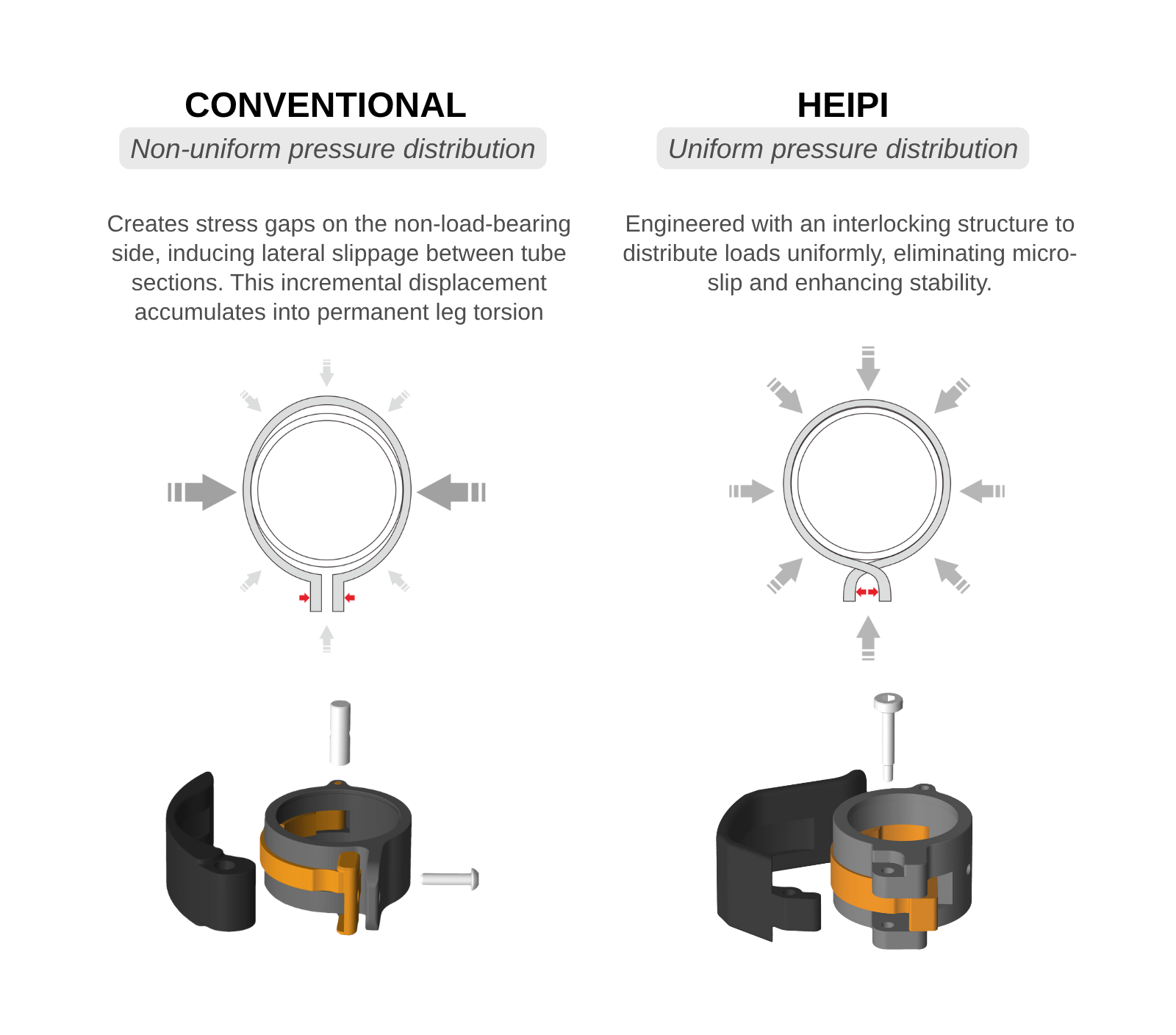 CONVENTIONAL

Non-uniform pressure distribution

Creates stress gaps on the non-load-bearing side, inducing lateral slippage between tube sections. This incremental displacement accumulates into permanent leg torsion

HEIPI

Uniform pressure distribution

Engineered with an interlocking structure to distribute loads uniformly, eliminating micro-slip and enhancing stability.